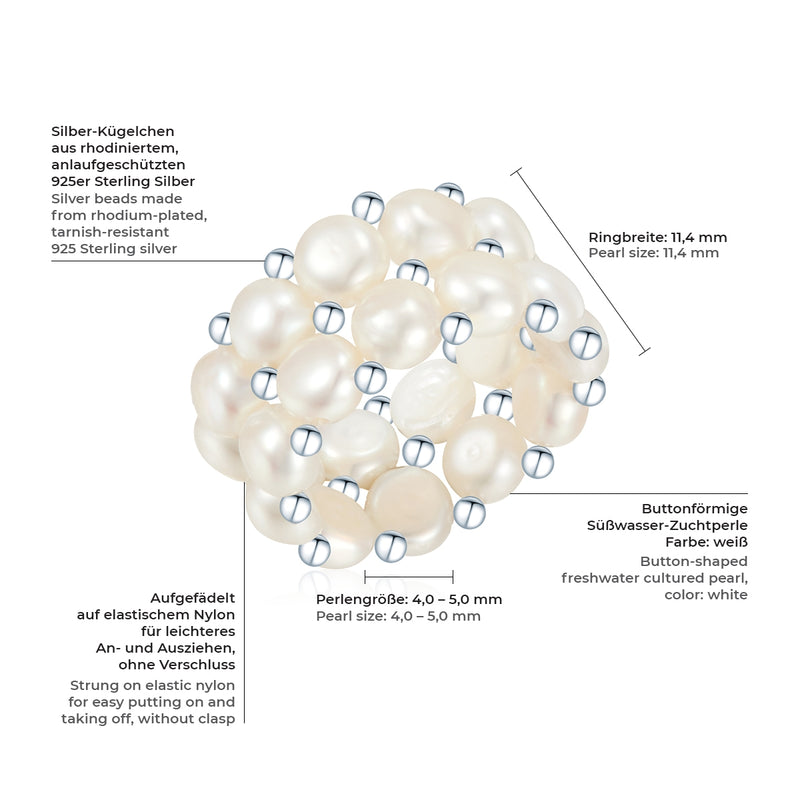 Silber-Kügelchen aus rhodiniertem, anlaufgeschützten 925er Sterling Silber
Silver beads made from rhodium-plated, tarnish-resistant 925 Sterling silver

Ringbreite: 11,4 mm
Pearl size: 11,4 mm

Buttonförmige Süßwasser-Zuchtperle Farbe: weiß
Button-shaped freshwater cultured pearl, color: white

Perlengröße: 4,0 – 5,0 mm
Pearl size: 4,0 – 5,0 mm

Aufgefädelt auf elastischem Nylon für leichteres An- und Ausziehen, ohne Verschluss
Strung on elastic nylon for easy putting on and taking off, without clasp