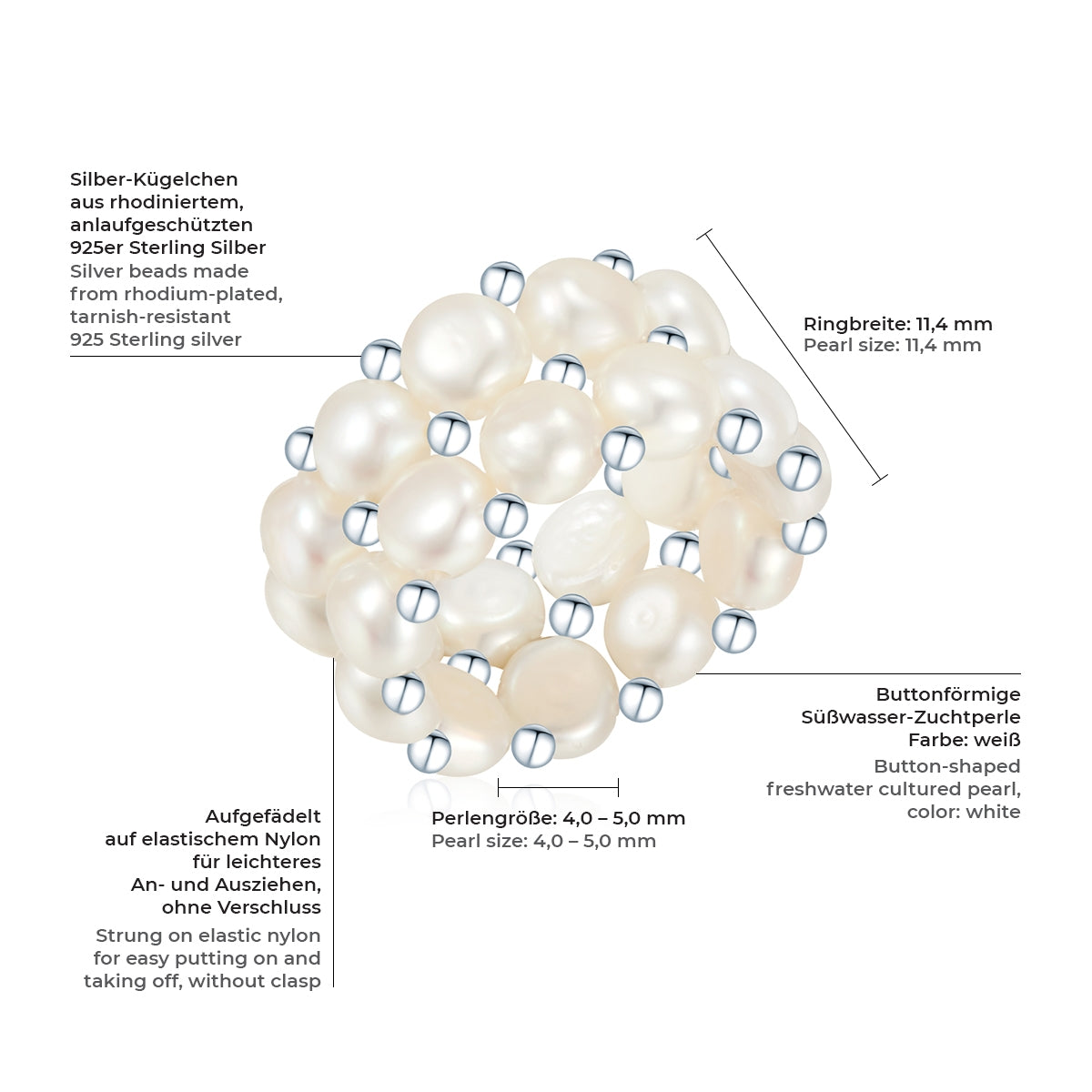 Silber-Kügelchen aus rhodiniertem, anlaufgeschützten 925er Sterling Silber
Silver beads made from rhodium-plated, tarnish-resistant 925 Sterling silver

Ringbreite: 11,4 mm
Pearl size: 11,4 mm

Buttonförmige Süßwasser-Zuchtperle Farbe: weiß
Button-shaped freshwater cultured pearl, color: white

Perlengröße: 4,0 – 5,0 mm
Pearl size: 4,0 – 5,0 mm

Aufgefädelt auf elastischem Nylon für leichteres An- und Ausziehen, ohne Verschluss
Strung on elastic nylon for easy putting on and taking off, without clasp