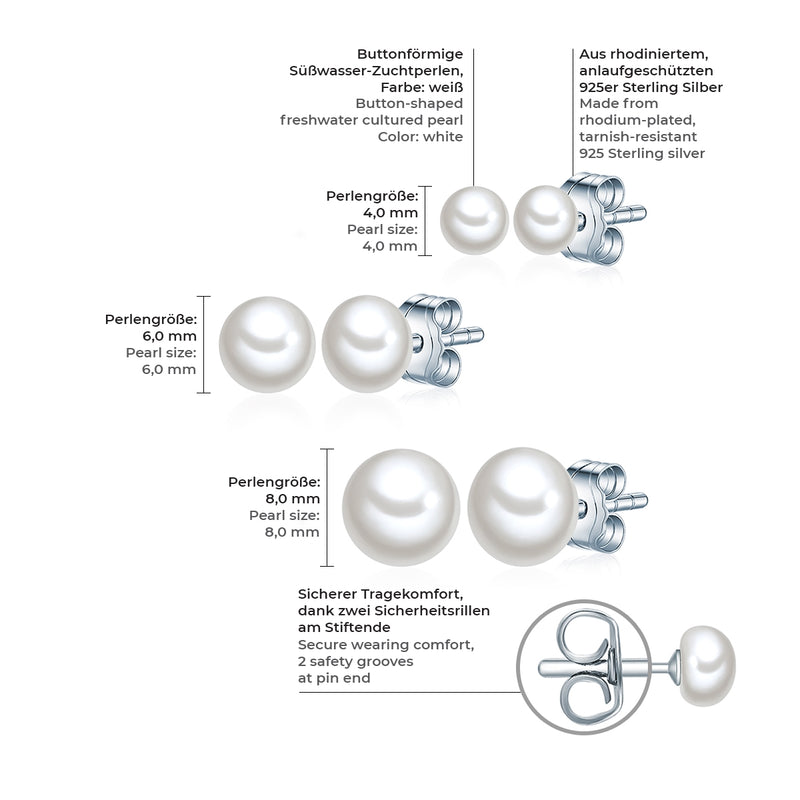 Buttonförmige Süßwasser-Zuchtperlen, Farbe: weiß
Button-shaped freshwater cultured pearl
Color: white

Aus rhodiniertem, anlaufgeschützten 925er Sterling Silber
Made from rhodium-plated, tarnish-resistant 925 Sterling silver

Perlengröße: 4,0 mm
Pearl size: 4,0 mm

Perlengröße: 6,0 mm
Pearl size: 6,0 mm

Perlengröße: 8,0 mm
Pearl size: 8,0 mm

Sicherer Tragekomfort, dank zwei Sicherheitsrillen am Stiftende
Secure wearing comfort, 2 safety grooves at pin end