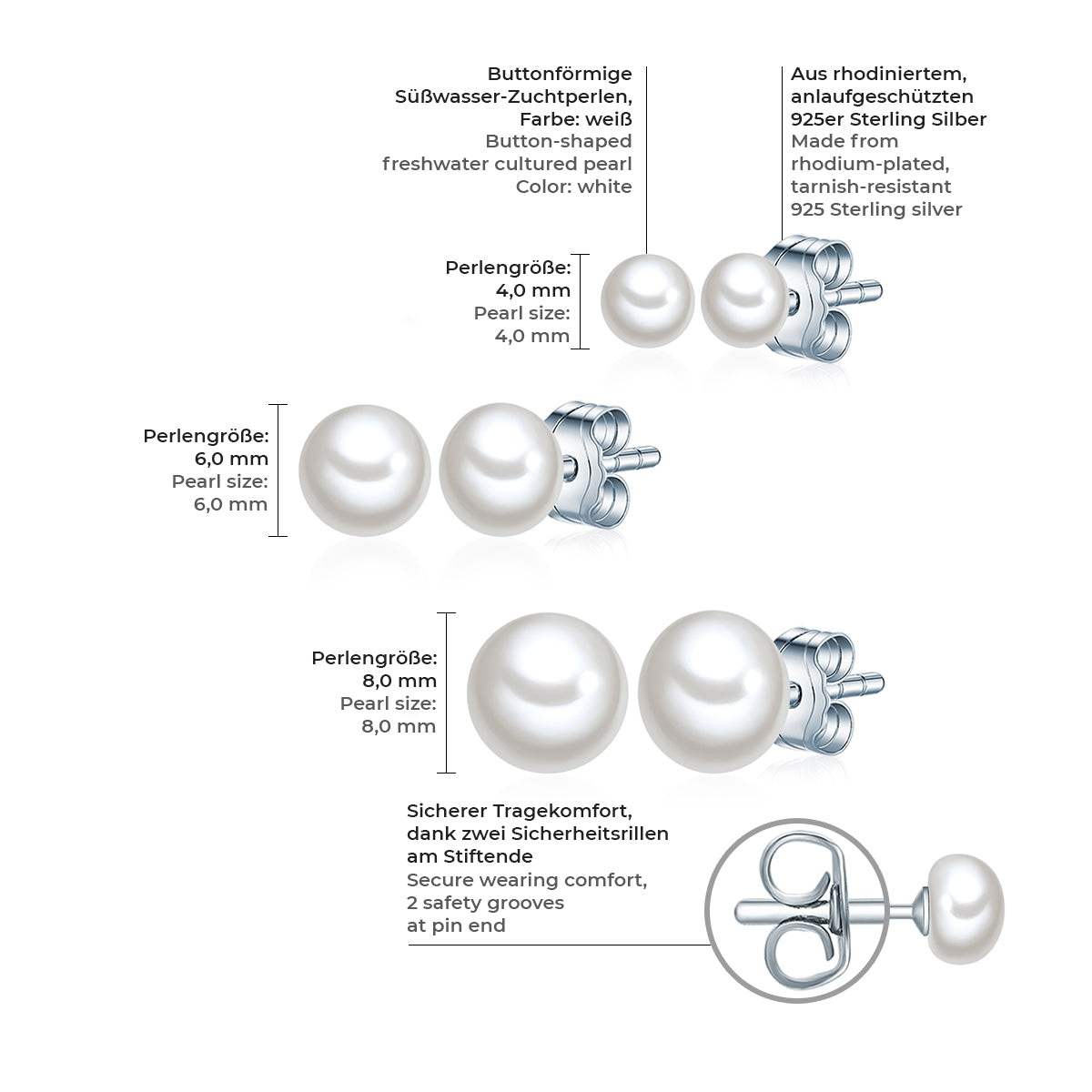 Buttonförmige Süßwasser-Zuchtperlen, Farbe: weiß
Button-shaped freshwater cultured pearl Color: white

Aus rhodiniertem, anlaufgeschützten 925er Sterling Silber
Made from rhodium-plated, tarnish-resistant 925 Sterling silver

Perlengröße: 4,0 mm
Pearl size: 4,0 mm

Perlengröße: 6,0 mm
Pearl size: 6,0 mm

Perlengröße: 8,0 mm
Pearl size: 8,0 mm

Sicherer Tragekomfort, dank zwei Sicherheitsrillen am Stiftende
Secure wearing comfort, 2 safety grooves at pin end