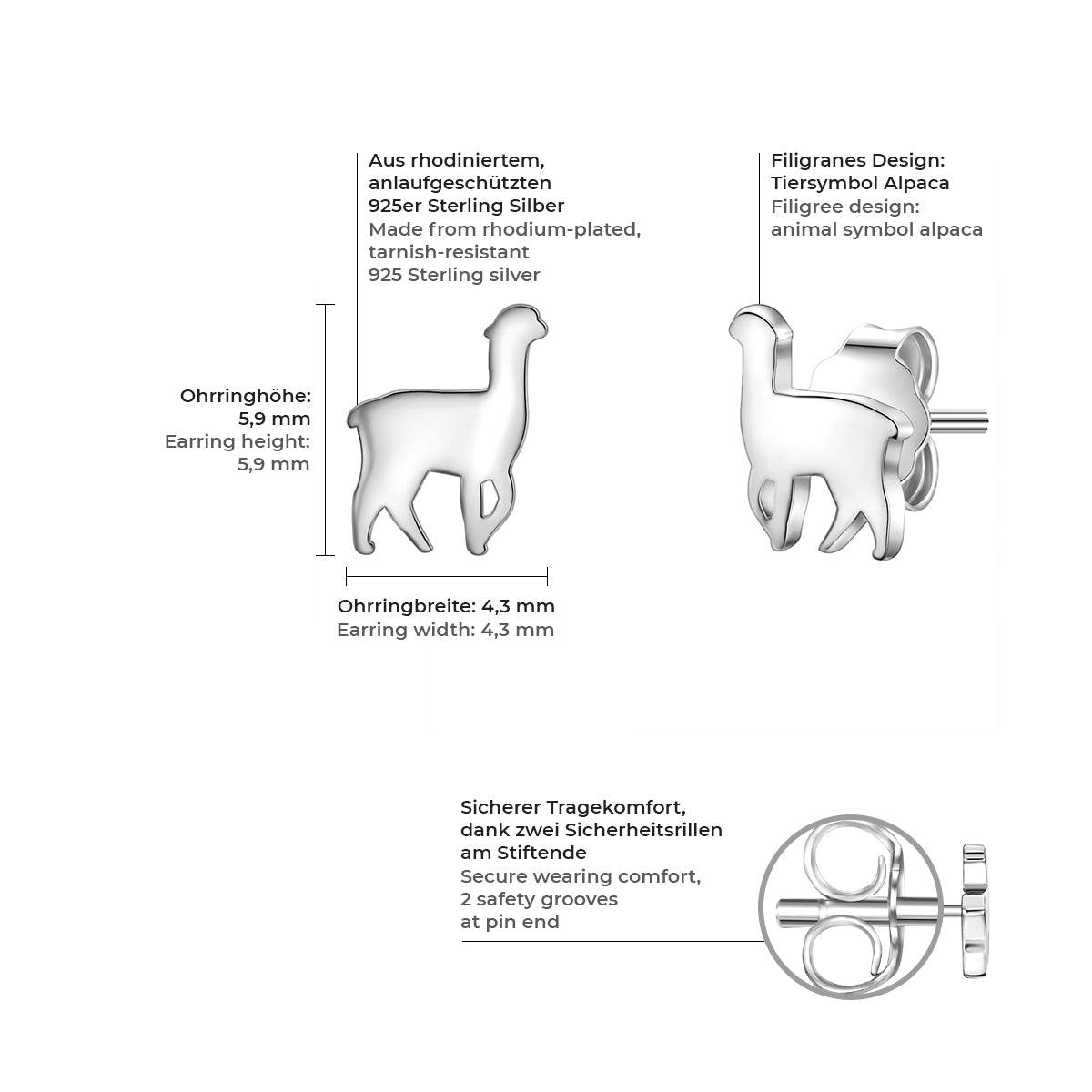 Aus rhodiniertem, anlaufgeschützten 925er Sterling Silber
Made from rhodium-plated, tarnish-resistant 925 Sterling silver

Filigranes Design: Tiersymbol Alpaca
Filigree design: animal symbol alpaca

Ohrringhöhe: 5,9 mm
Earring height: 5,9 mm

Ohrringbreite: 4,3 mm
Earring width: 4,3 mm

Sicherer Tragekomfort, dank zwei Sicherheitsrillen am Stiftende
Secure wearing comfort, 2 safety grooves at pin end